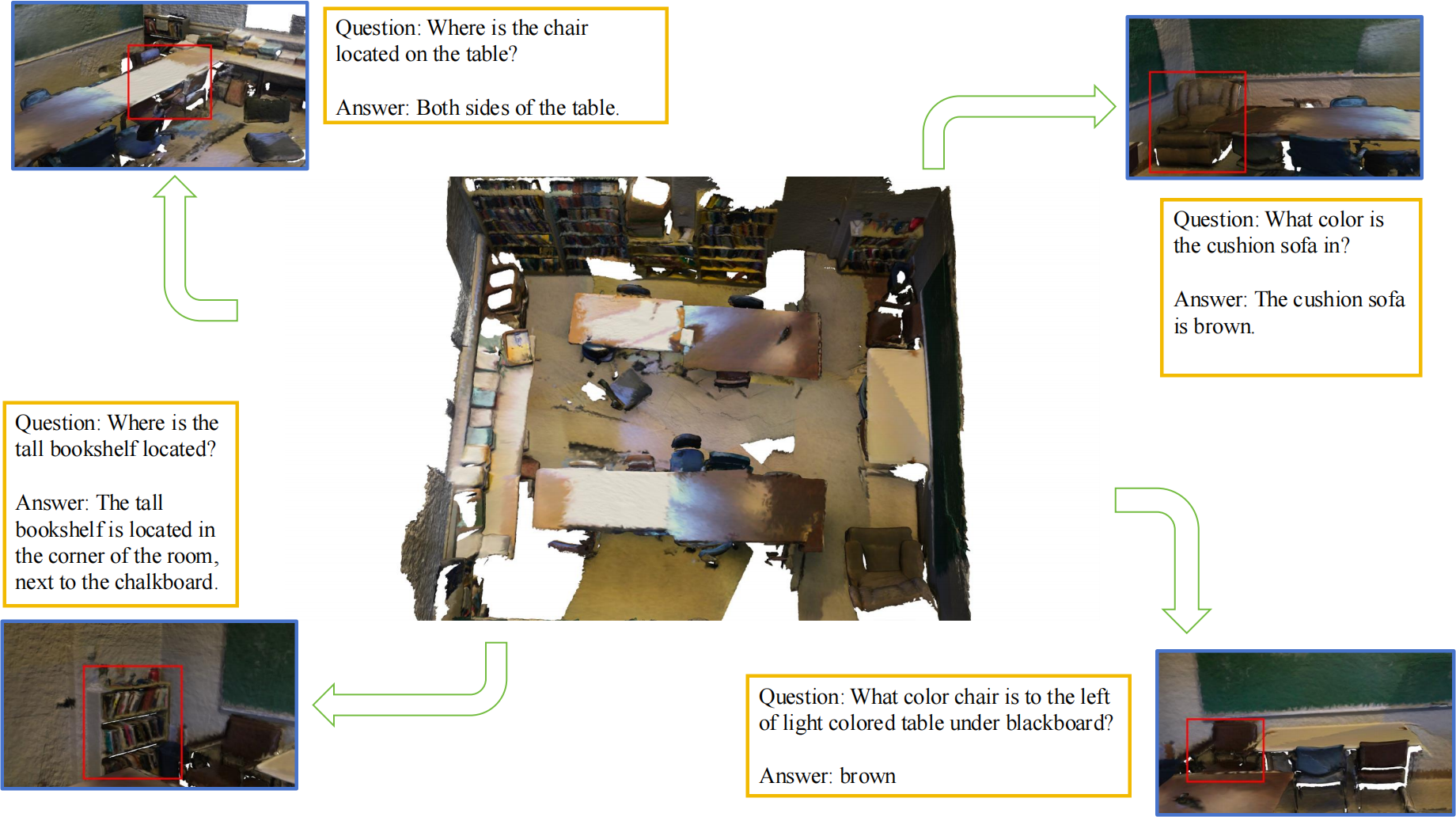 Question: Where is the chair located on the table?

Answer: Both sides of the table.

Question: What color is the cushion sofa in?

Answer: The cushion sofa is brown.

Question: Where is the tall bookshelf located?

Answer: The tall bookshelf is located in the corner of the room, next to the chalkboard.

Question: What color chair is to the left of light colored table under blackboard?

Answer: brown