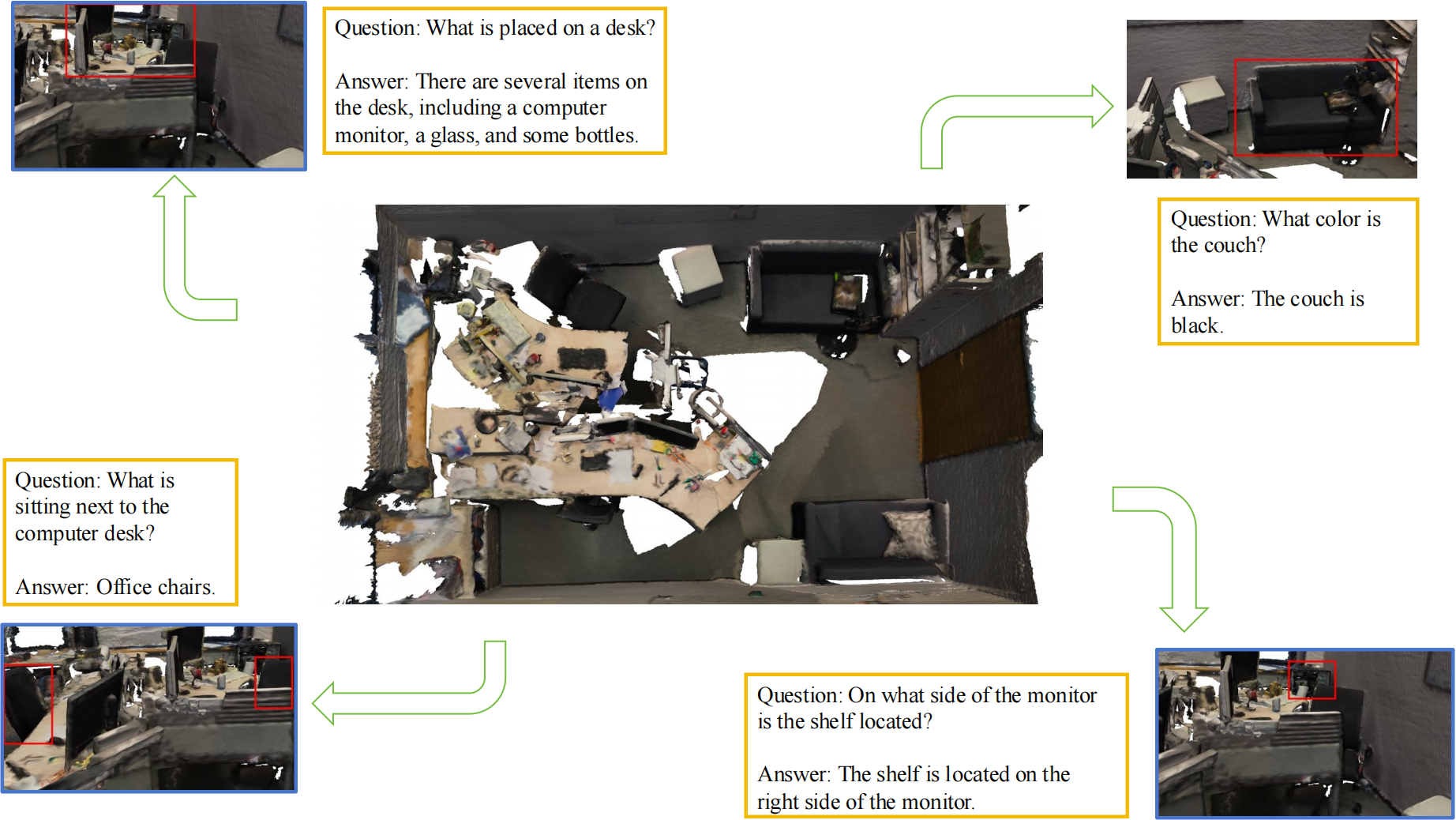 Question: What is placed on a desk?

Answer: There are several items on the desk, including a computer monitor, a glass, and some bottles.

Question: What color is the couch?

Answer: The couch is black.

Question: What is sitting next to the computer desk?

Answer: Office chairs.

Question: On what side of the monitor is the shelf located?

Answer: The shelf is located on the right side of the monitor.