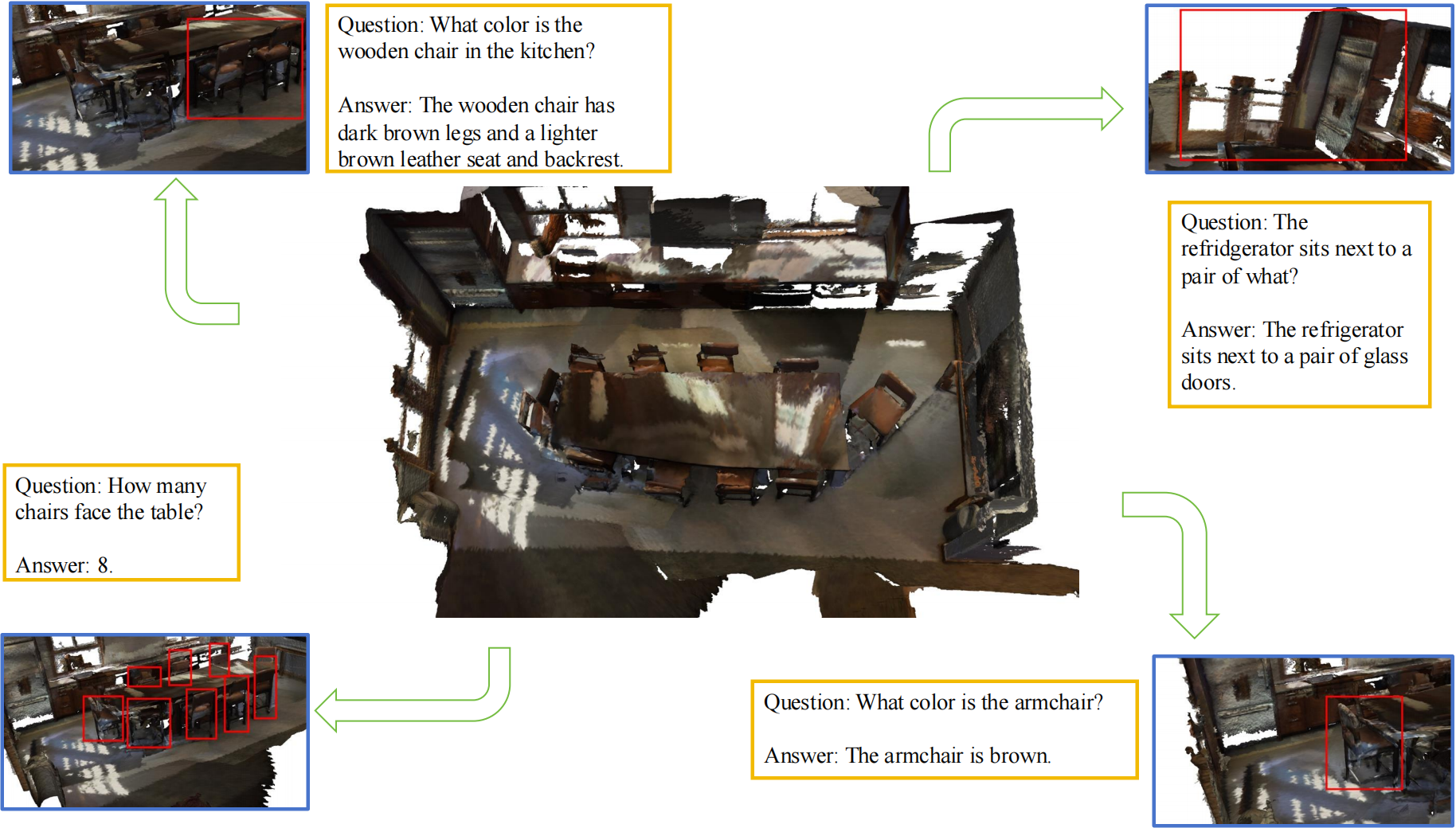 Question: What color is the wooden chair in the kitchen?

Answer: The wooden chair has dark brown legs and a lighter brown leather seat and backrest.

Question: The refridgerator sits next to a pair of what?

Answer: The refrigerator sits next to a pair of glass doors.

Question: How many chairs face the table?

Answer: 8.

Question: What color is the armchair?

Answer: The armchair is brown.